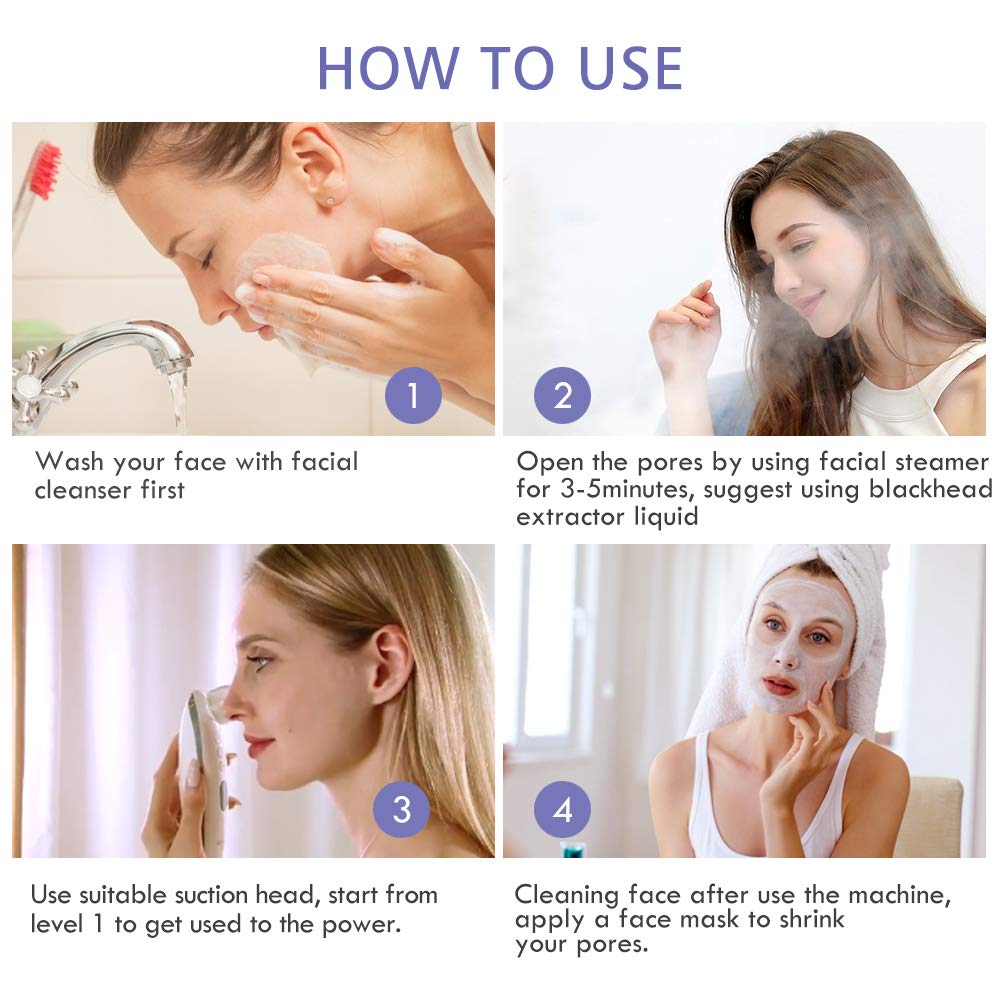 HOW TO USE

1

Wash your face with facial cleanser first

2

Open the pores by using facial steamer for 3-5minutes, suggest using blackhead extractor liquid

3

Use suitable suction head, start from level 1 to get used to the power.

4

Cleaning face after use the machine, apply a face mask to shrink your pores.